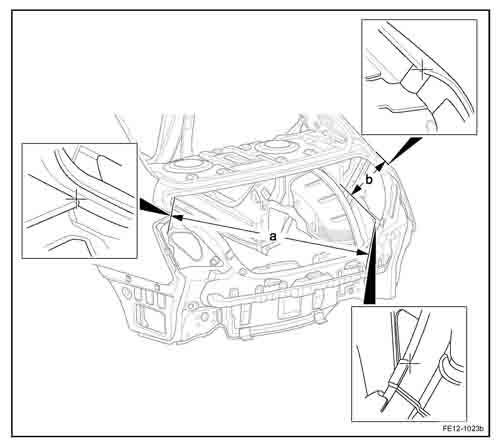 b
a
FE12-1023b