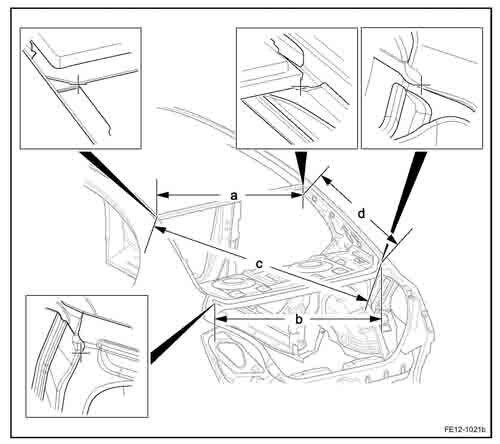 a
d
c
b
FE12-1021b