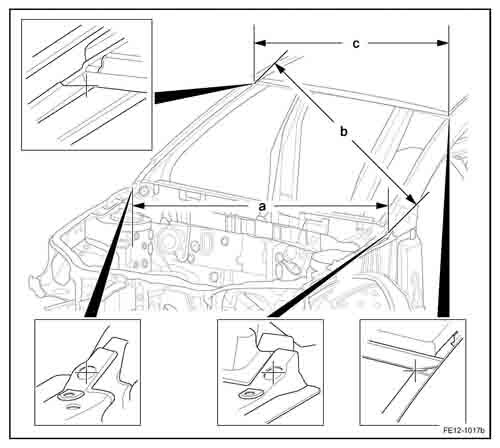 c
b
a
FE12-1017b