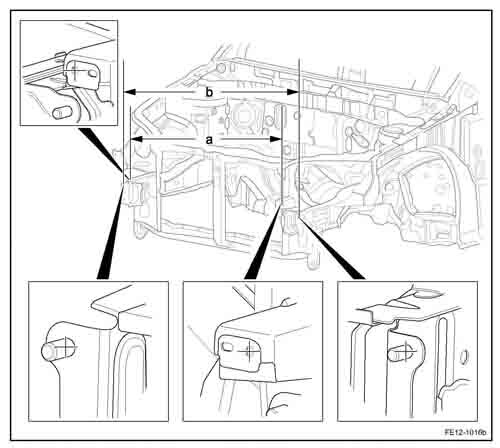 b
a
FE12-1016b