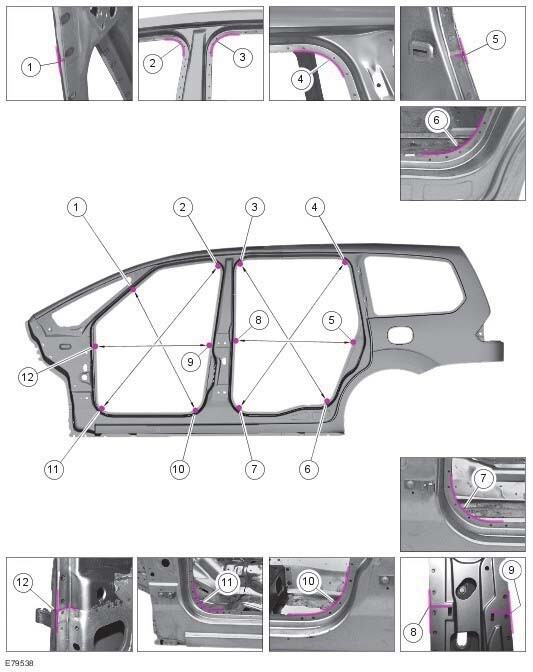 1
2
3
4
5
6
1
2
3
4
8
5
9
12
11
10
7
6
7
12
11
10
9
8
E79538