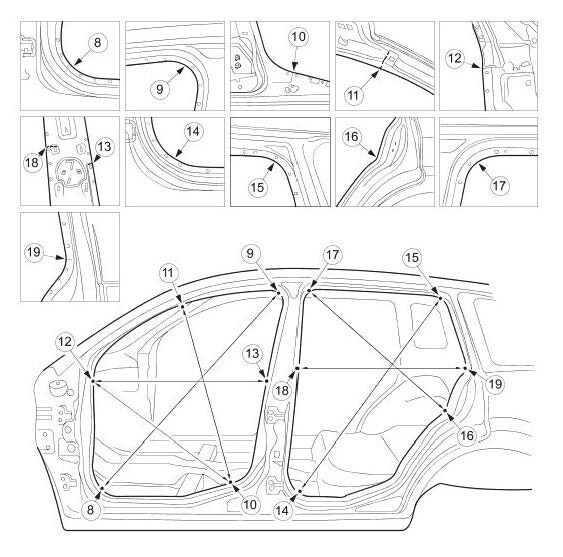 8
9
10
11
12
18
13
14
15
16
17
19
11
9
17
15
12
13
18
19
16
8
10
14