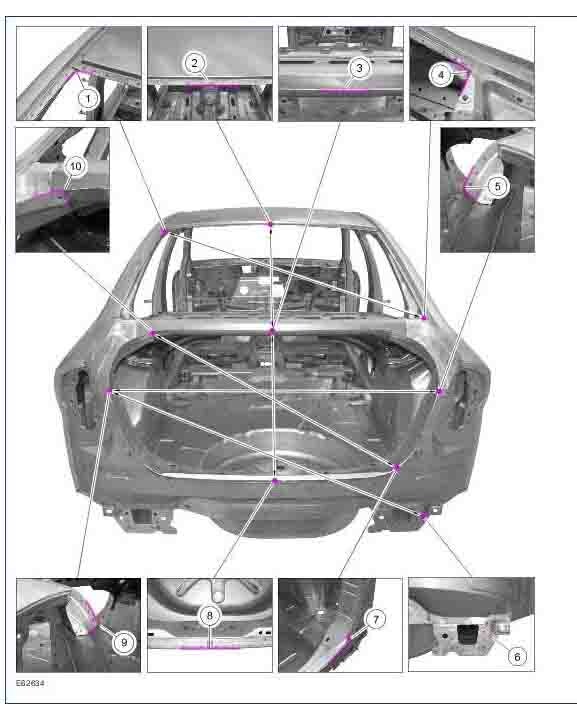 1
2
3
4
10
5
9
8
7
6
E82634