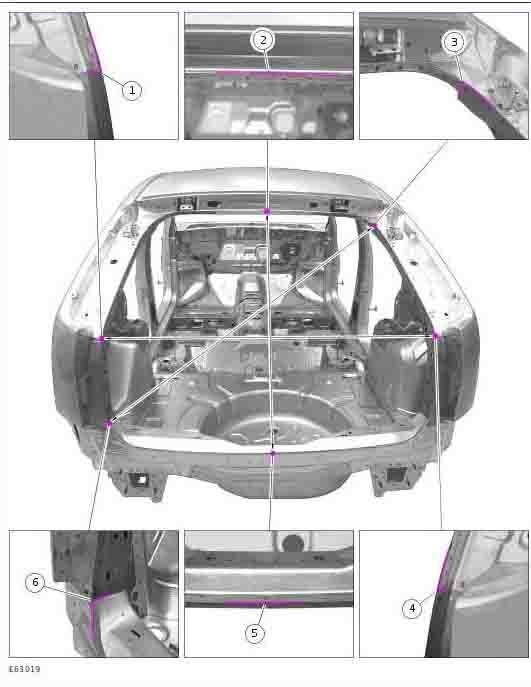 1
2
3
6
5
4
E63019