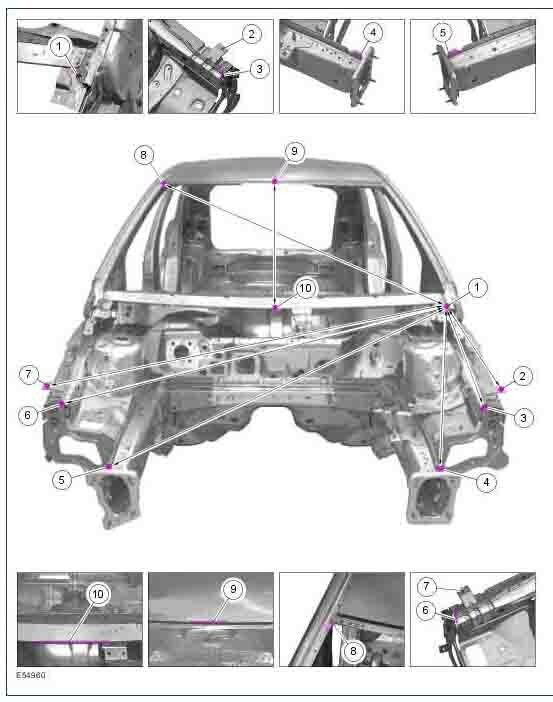 1
2
3
4
5
8
9
10
1
7
2
6
3
5
4
10
9
8
7
6
E54960