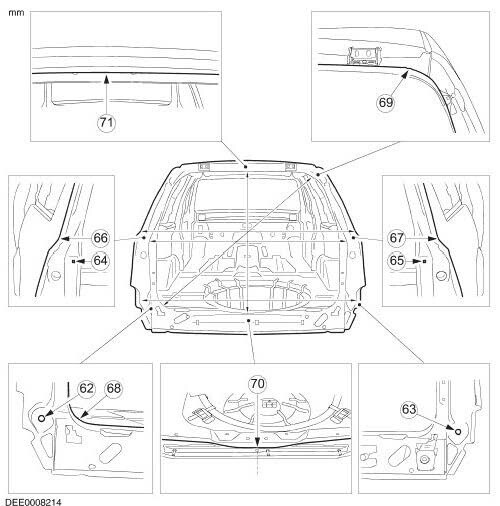 mm

71

69

66

64

67

65

62

68

70

63

DEE0008214