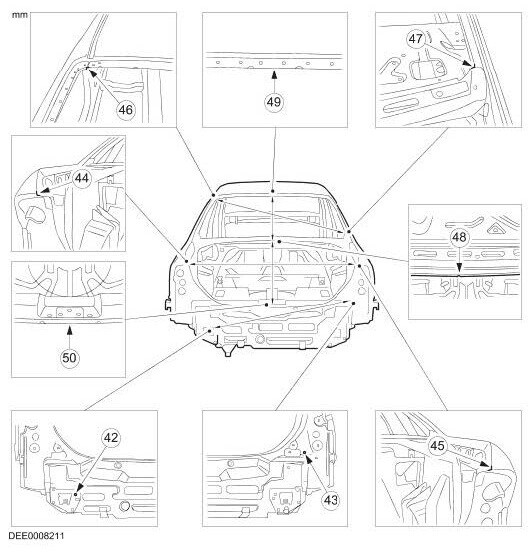 mm

46

49

47

44

48

50

42

43

45

DEE0008211