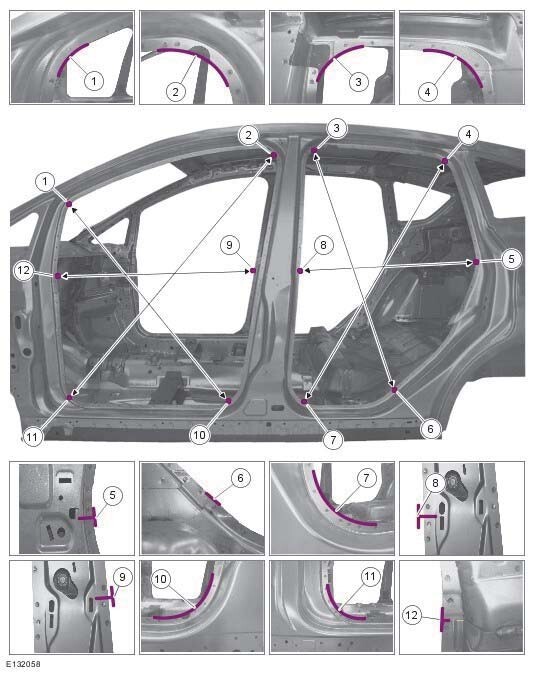 1
2
3
4

2
3
4
1
9
8
12
5
11
10
7
6

5
6
7
8
9
10
11
12

E132058