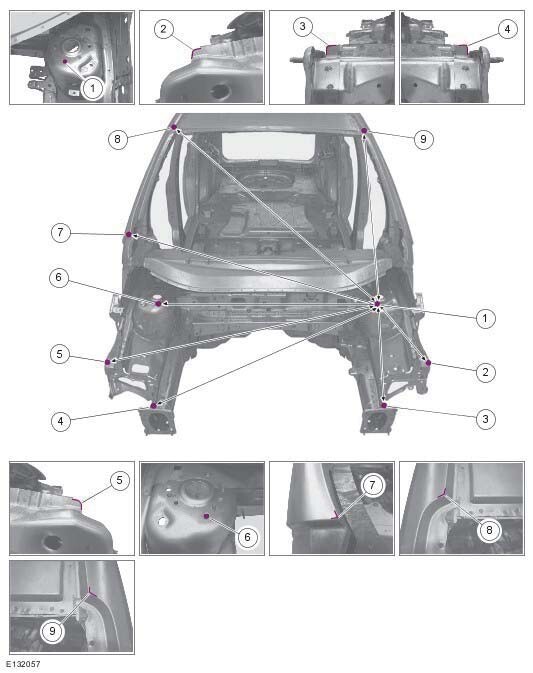 1
2
3
4
8
9
7
6
1
5
2
4
3
5
6
7
8
9
E132057