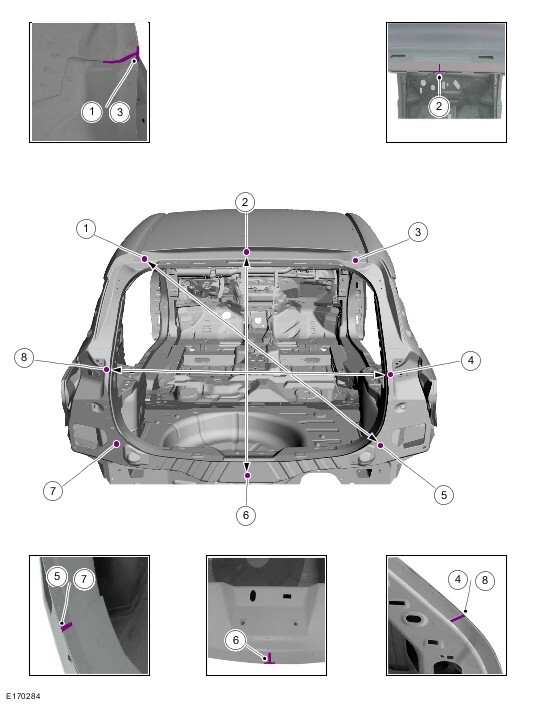 1 3

2

2

1

3

8

4

7

5

6

5 7

6

4 8

E170284