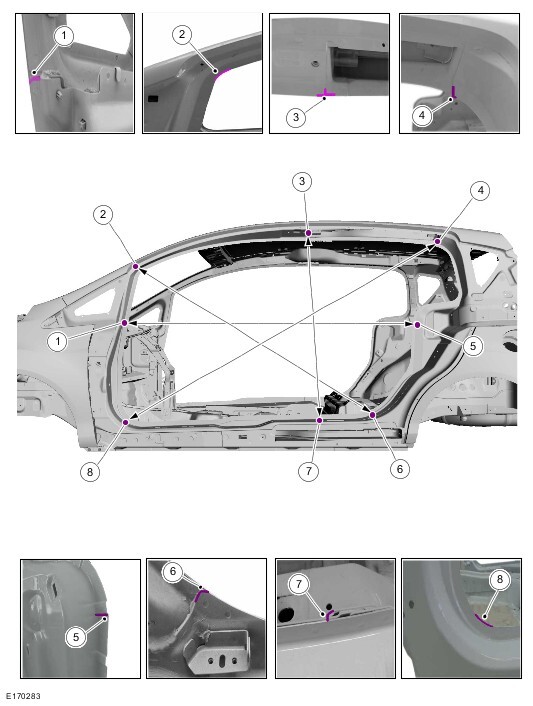 1

2

3

4

3

4

2

1

5

8

7

6

5

6

7

8

E170283