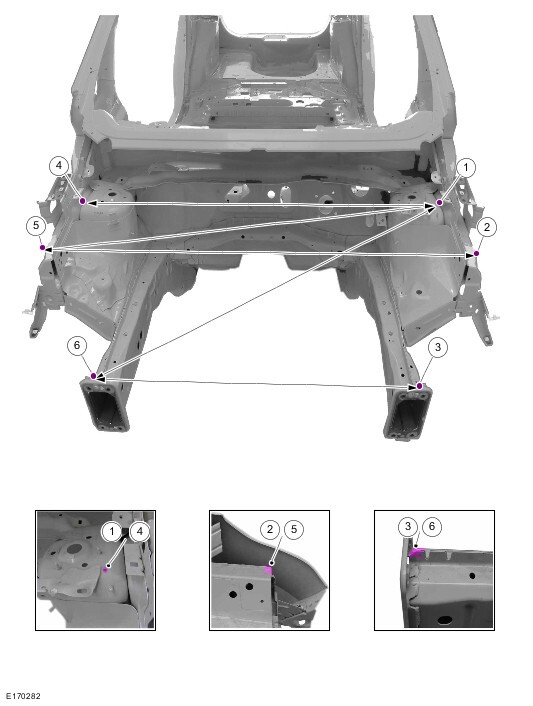 4
1
5
2
6
3
1 4
2 5
3 6
E170282