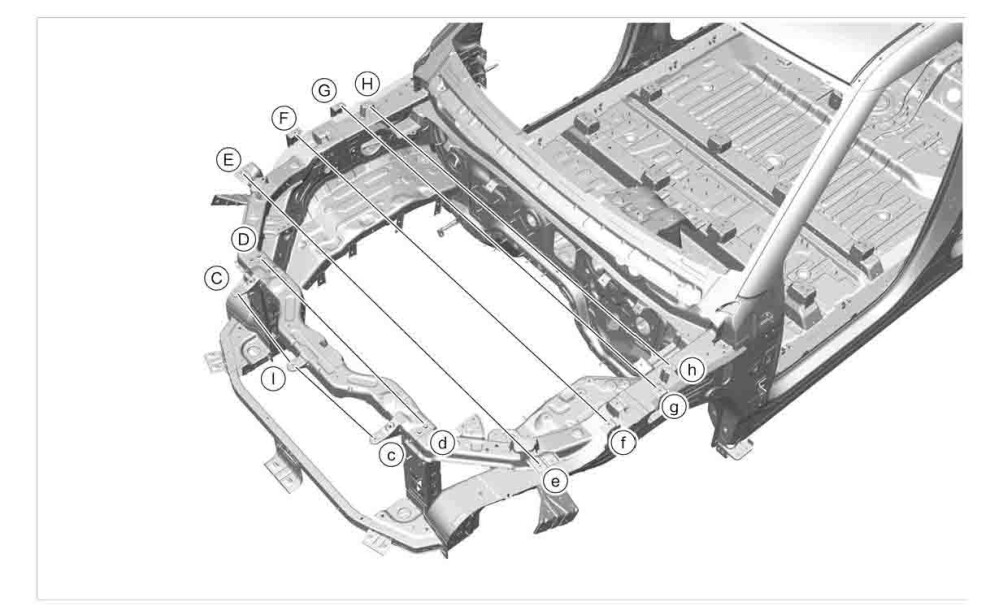 H
G
F
E
D
C
I
c
d
e
f
g
h