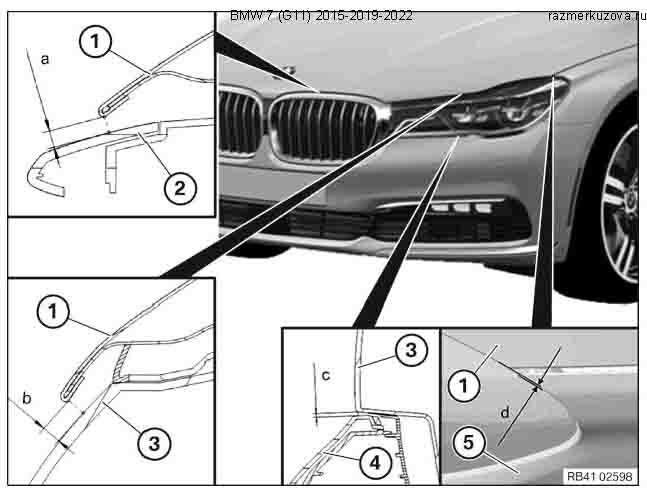 BMW 7 (G11) 2015-2019-2022

razmerkuzova.ru

1

a

2

1

b

3

3

c

4

1

d

5

RB41 02598