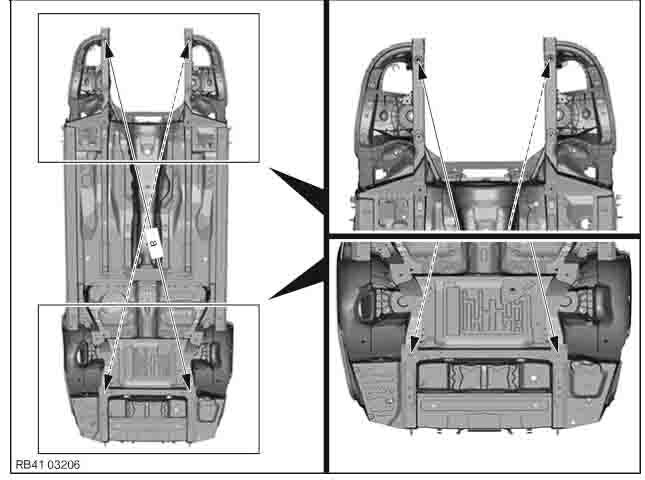 a

RB41 03206