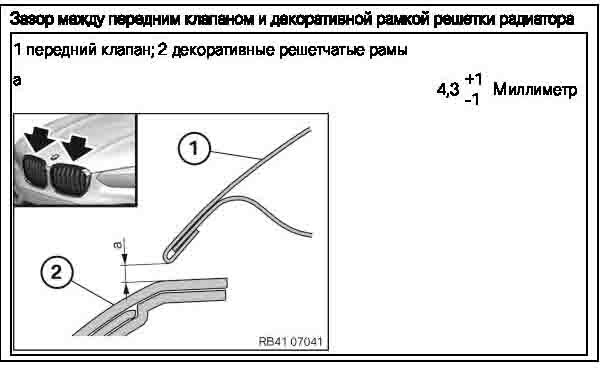 Зазор между передним клапаном и декоративной рамкой решетки радиатора

1 передний клапан; 2 декоративные решетчатые рамы

a

$4,3^{+1}_{-1}$ Миллиметр

1

a

2

RB41 07041