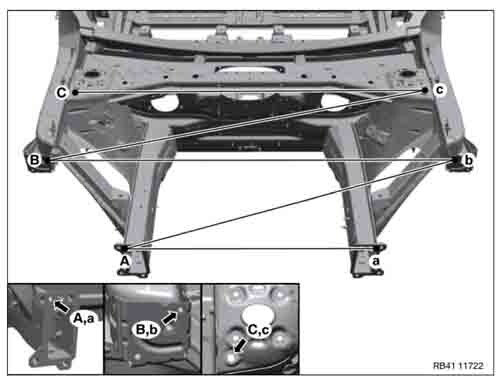 C
c
B
b
A
a
A,a
B,b
C,c
RB41 11722