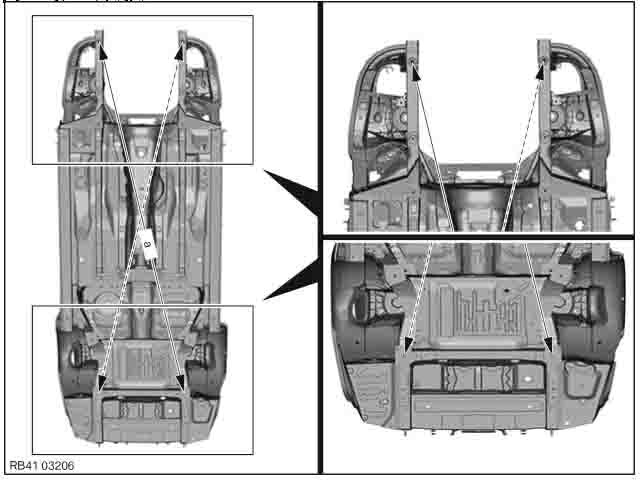 a

RB41 03206