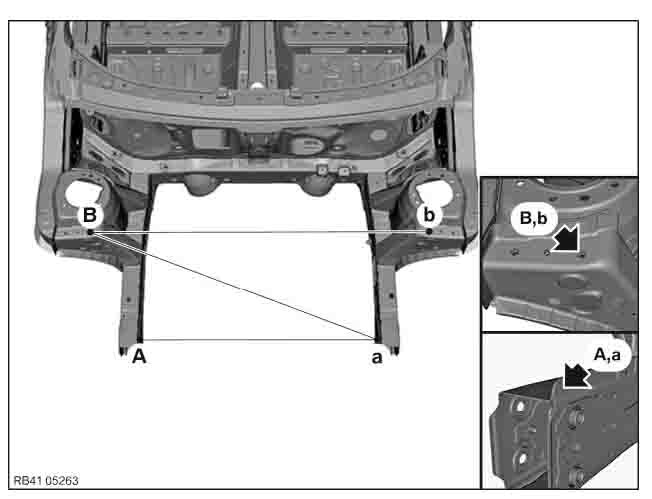 B
b
A
a
B,b
A,a
RB41 05263