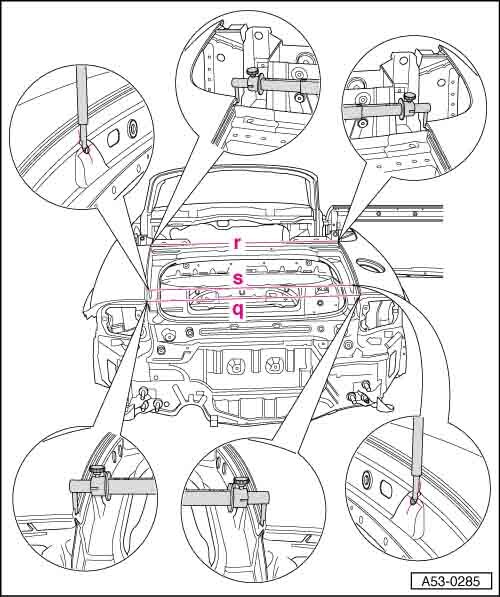 r
s
q
A53-0285