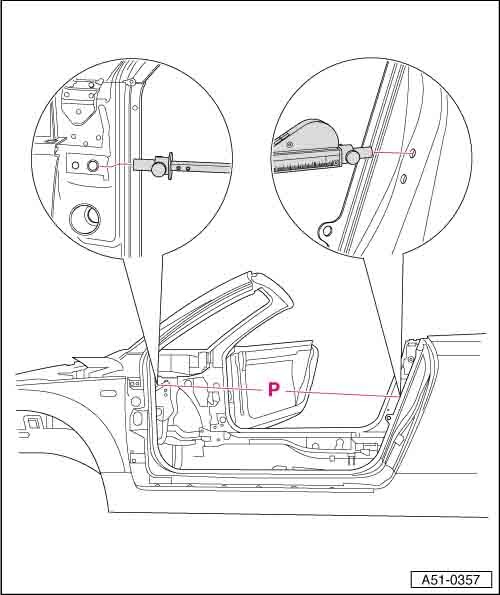 P

A51-0357