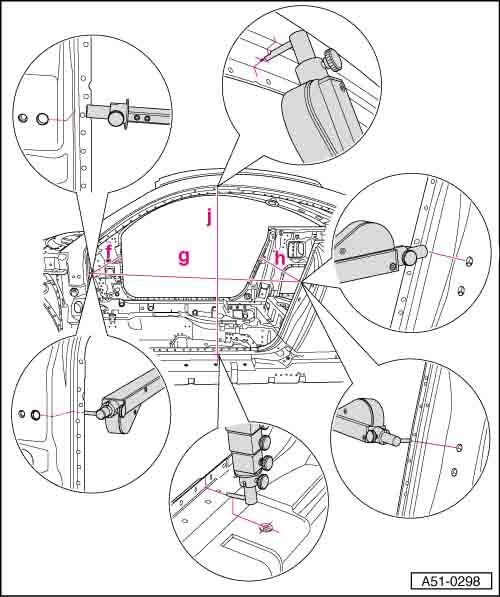 j
f
g
h
A51-0298