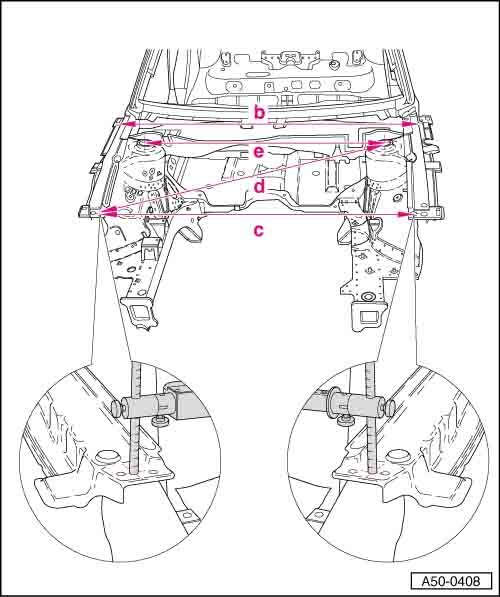 b
e
d
c
A50-0408