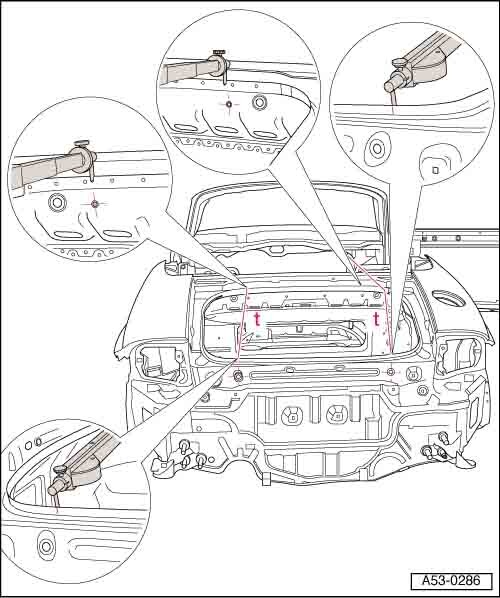 t
t
A53-0286