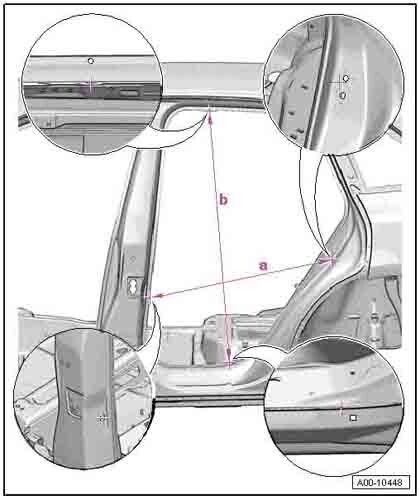 b

a

A00-10448