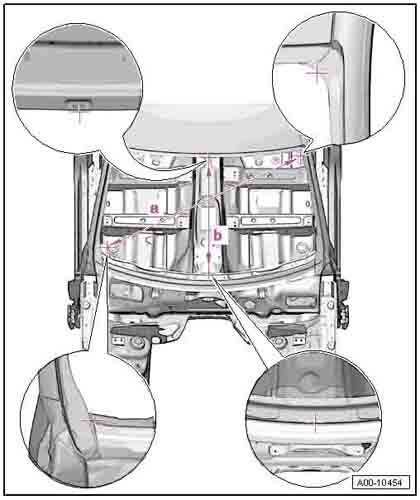 a
b
A00-10454