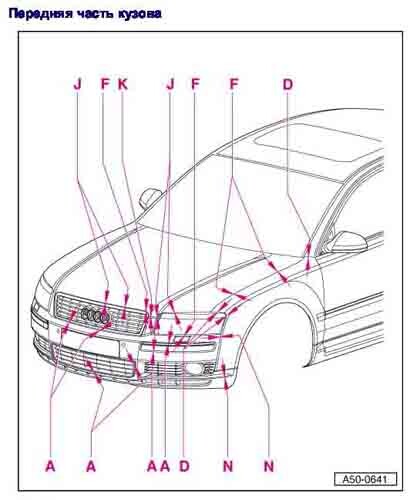 Передняя часть кузова

J F K J F F D

A A A A D N N

A50-0641