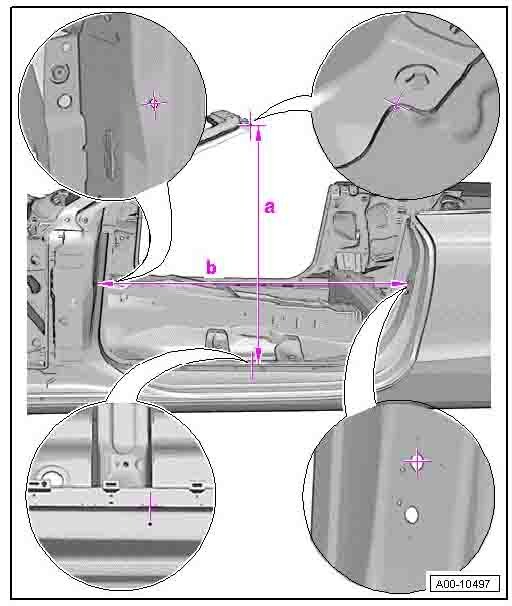 a

b

A00-10497