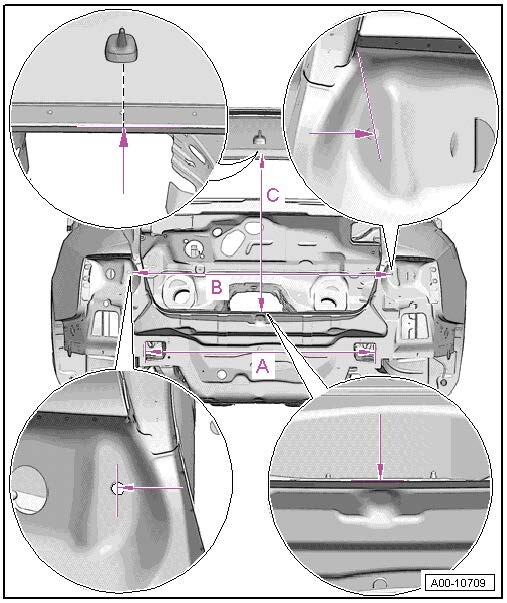 C

B

A

A00-10709