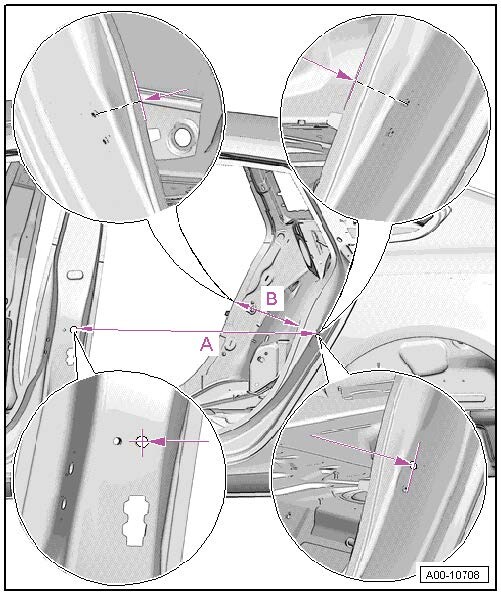 B
A
A00-10708