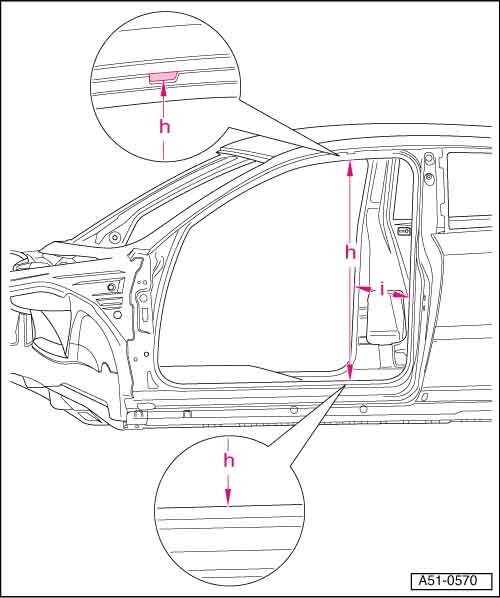 h

h

i

h

A51-0570