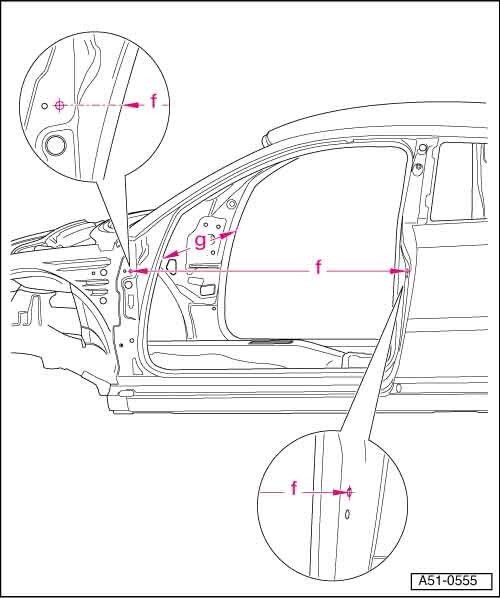 f

g

f

f

A51-0555