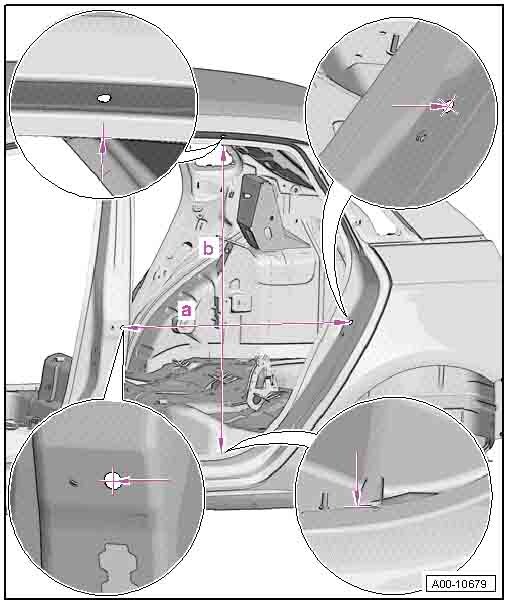 b
a
A00-10679