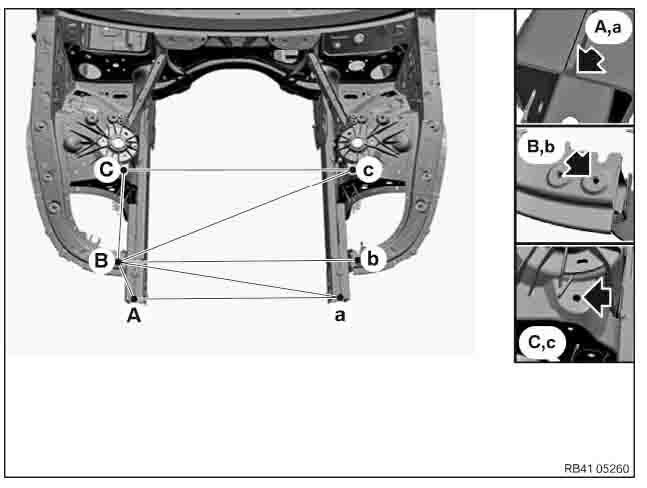 C
c
B
b
A
a
A,a
B,b
C,c
RB41 05260