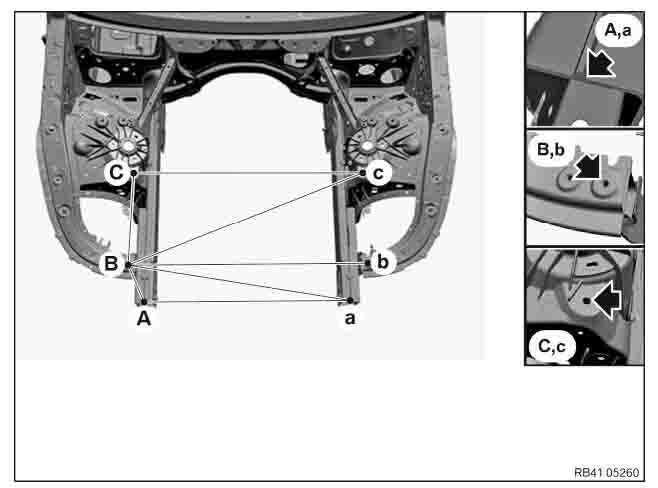 C
c
B
b
A
a
A,a
B,b
C,c
RB41 05260